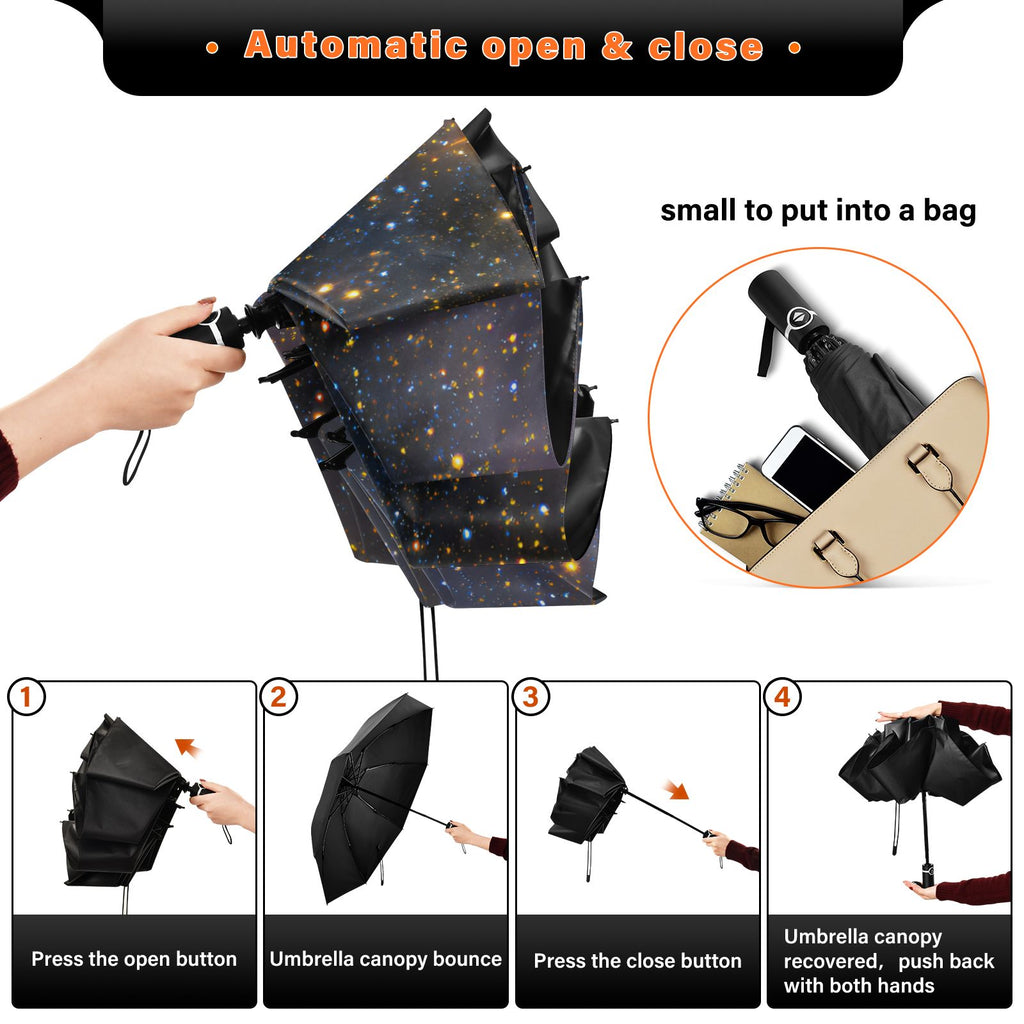 • Automatic open & close •

small to put into a bag

1

Press the open button

2

Umbrella canopy bounce

3

Press the close button

4

Umbrella canopy recovered， push back with both hands